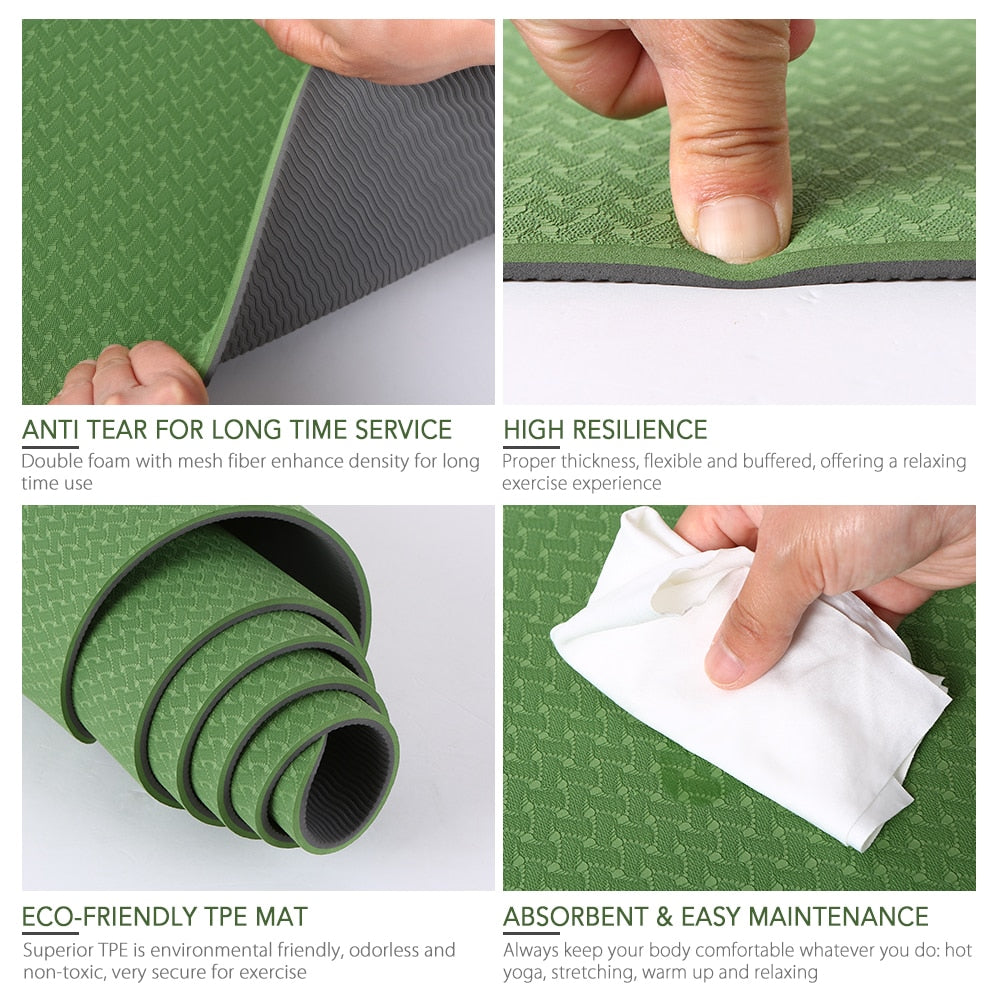 ANTI TEAR FOR LONG TIME SERVICE
Double foam with mesh fiber enhance density for long time use

HIGH RESILIENCE
Proper thickness, flexible and buffered, offering a relaxing exercise experience

ECO-FRIENDLY TPE MAT
Superior TPE is environmental friendly, odorless and non-toxic, very secure for exercise

ABSORBENT & EASY MAINTENANCE
Always keep your body comfortable whatever you do: hot yoga, stretching, warm up and relaxing